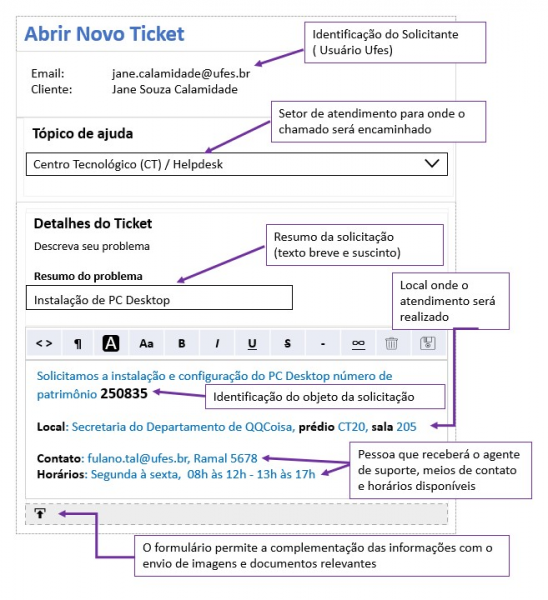 Abrir Novo Ticket

Identificação do Solicitante ( Usuário Ufes)

Email: jane.calamidade@ufes.br
Cliente: Jane Souza Calamidade

Setor de atendimento para onde o chamado será encaminhado

Tópico de ajuda

Centro Tecnológico (CT) / Helpdesk

Detalhes do Ticket

Descreva seu problema

Resumo da solicitação (texto breve e suscinto)

Resumo do problema

Instalação de PC Desktop

Local onde o atendimento será realizado

<> ¶ A Aa B I U S - ∞

Solicitamos a instalação e configuração do PC Desktop número de patrimônio 250835

Identificação do objeto da solicitação

Local: Secretaria do Departamento de QQCoisa, prédio CT20, sala 205

Contato: fulano.tal@ufes.br, Ramal 5678
Horários: Segunda à sexta, 08h às 12h - 13h às 17h

Pessoa que receberá o agente de suporte, meios de contato e horários disponíveis

O formulário permite a complementação das informações com o envio de imagens e documentos relevantes